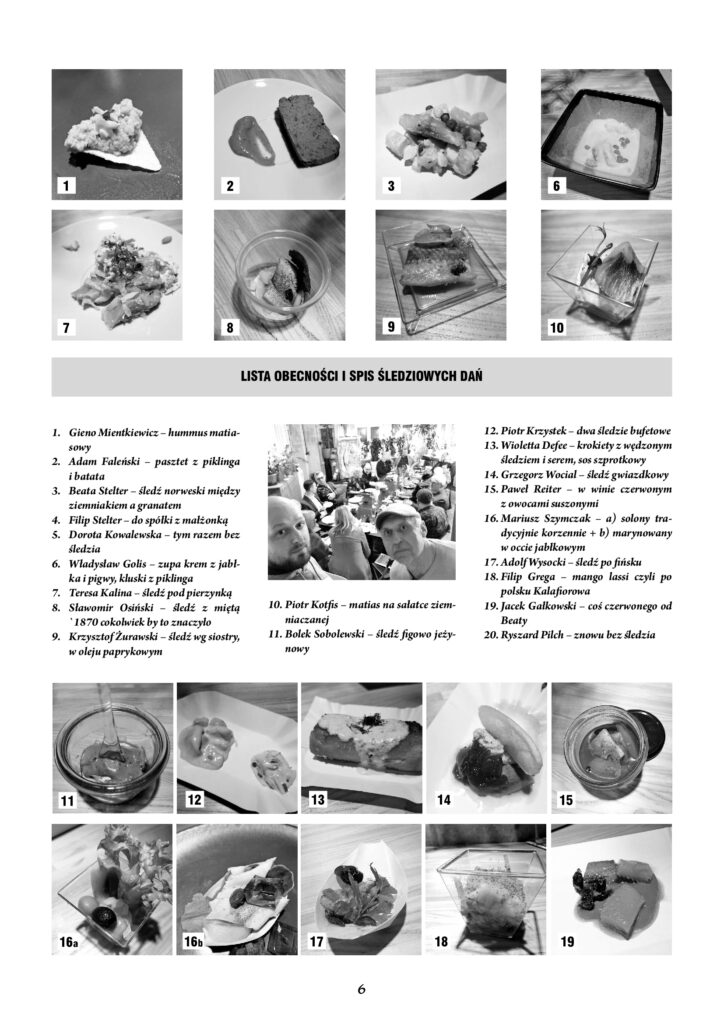 1

2

3

6

7

8

9

10

LISTA OBECNOŚCI I SPIS ŚLEDZIOWYCH DAŃ

1. Gieno Mientkiewicz – hummus matiasowy
2. Adam Faleński – pasztet z piklinga i batata
3. Beata Stelter – śledź norweski między ziemniakiem a granatem
4. Filip Stelter – do spółki z małżonką
5. Dorota Kowalewska – tym razem bez śledzia
6. Władysław Golis – zupa krem z jabłka i pigwy, kluski z piklinga
7. Teresa Kalina – śledź pod pierzynką
8. Sławomir Osiński – śledź z miętą `1870 cokolwiek by to znaczyło
9. Krzysztof Żurawski – śledź wg siostry, w oleju paprykowym

10. Piotr Kotfis – matias na sałatce ziemniaczanej
11. Bolek Sobolewski – śledź figowo jeżynowy

12. Piotr Krzystek – dwa śledzie bufetowe
13. Wioletta Defee – krokiety z wędzonym śledziem i serem, sos szprotkowy
14. Grzegorz Wocial – śledź gwiazdkowy
15. Paweł Reiter – w winie czerwonym z owocami suszonymi
16. Mariusz Szymczak – a) solony tradycyjnie korzennie + b) marynowany w occie jabłkowym
17. Adolf Wysocki – śledź po fińsku
18. Filip Grega – mango lassi czyli po polsku Kalafiorowa
19. Jacek Gałkowski – coś czerwonego od Beaty
20. Ryszard Pilch – znowu bez śledzia

11

12

13

14

15

16a

16b

17

18

19

6